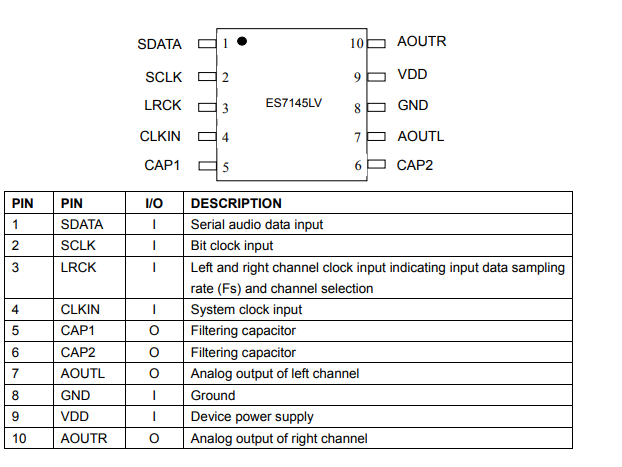 SDATA 1
SCLK 2
LRCK 3
CLKIN 4
CAP1 5
ES7145LV
10 AOUTR
9 VDD
8 GND
7 AOUTL
6 CAP2

| PIN | PIN | I/O | DESCRIPTION |
|---|---|---|---|
| 1 | SDATA | I | Serial audio data input |
| 2 | SCLK | I | Bit clock input |
| 3 | LRCK | I | Left and right channel clock input indicating input data sampling rate (Fs) and channel selection |
| 4 | CLKIN | I | System clock input |
| 5 | CAP1 | O | Filtering capacitor |
| 6 | CAP2 | O | Filtering capacitor |
| 7 | AOUTL | O | Analog output of left channel |
| 8 | GND | I | Ground |
| 9 | VDD | I | Device power supply |
| 10 | AOUTR | O | Analog output of right channel |